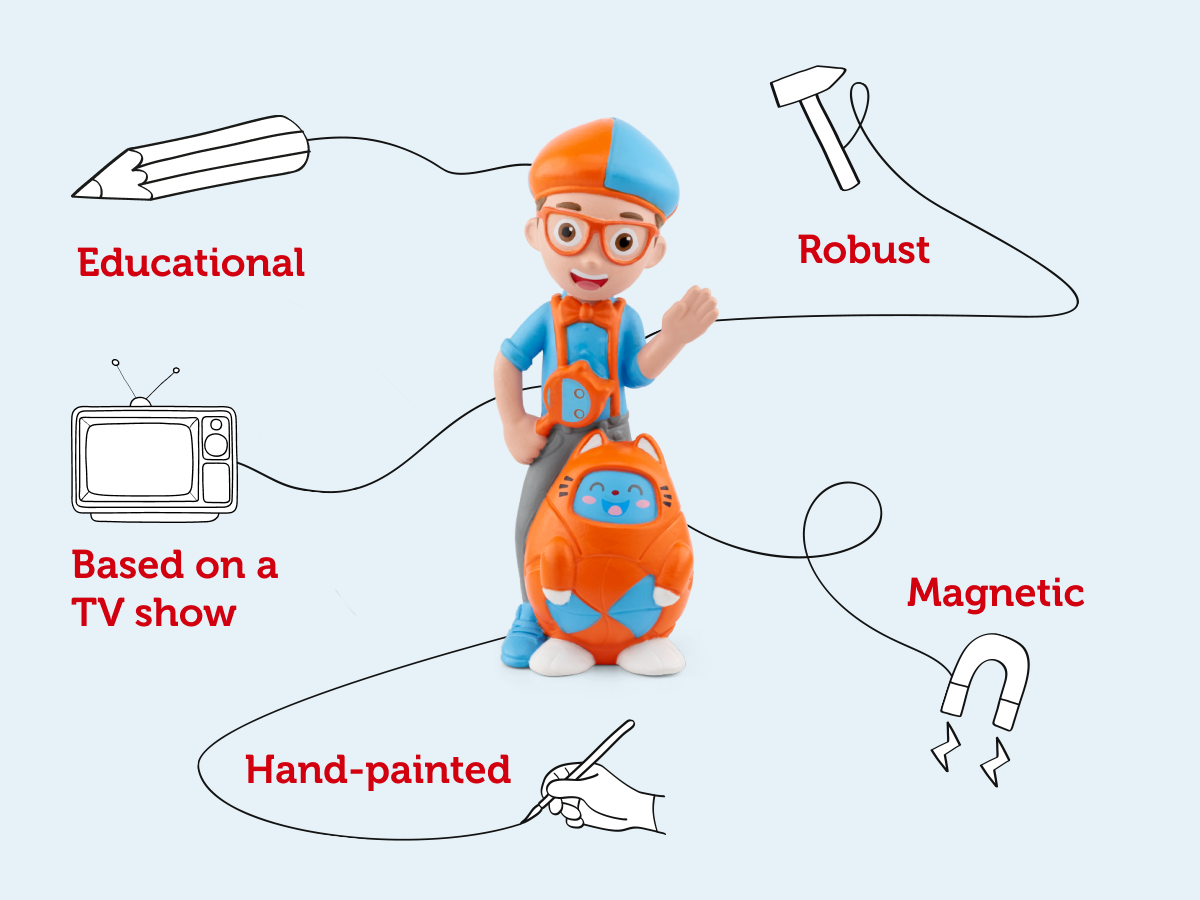 Educational

Robust

Based on a TV show

Magnetic

Hand-painted