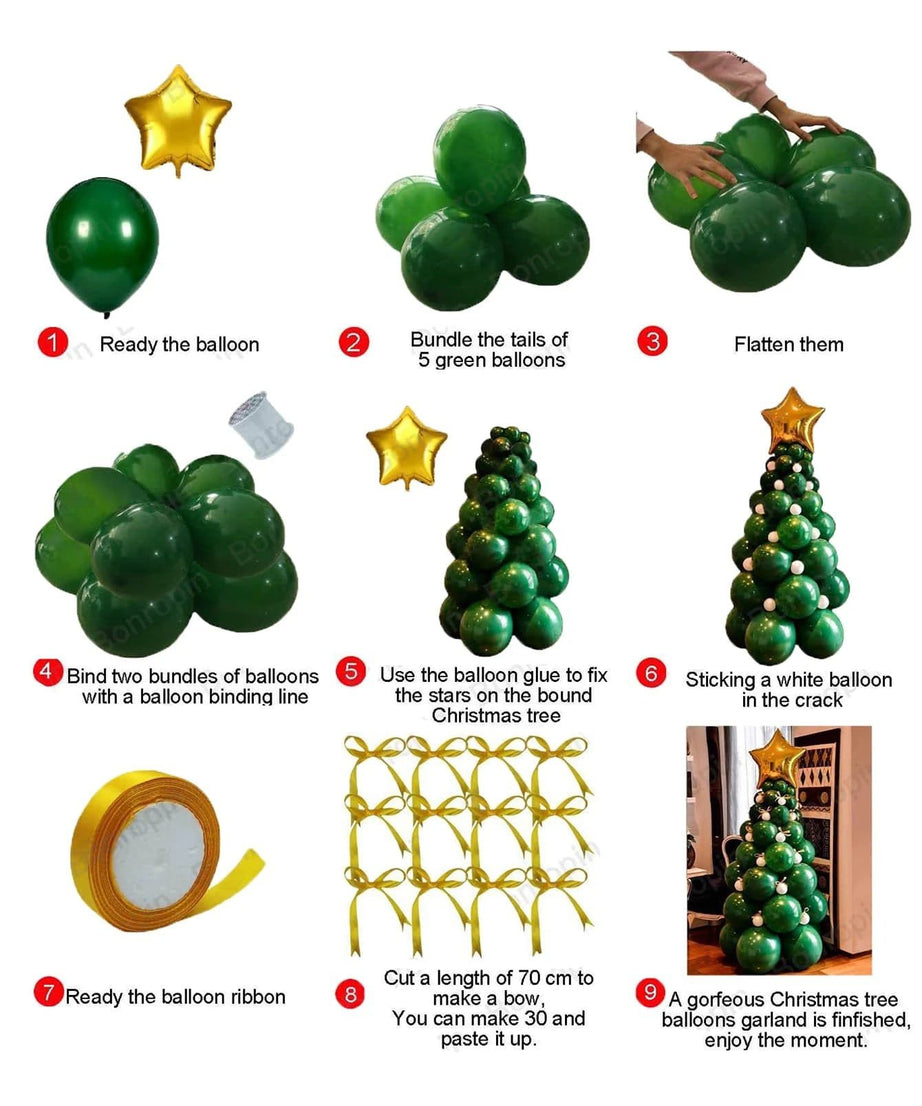 1 Ready the balloon

2 Bundle the tails of 5 green balloons

3 Flatten them

4 Bind two bundles of balloons with a balloon binding line

5 Use the balloon glue to fix the stars on the bound Christmas tree

6 Sticking a white balloon in the crack

7 Ready the balloon ribbon

8 Cut a length of 70 cm to make a bow, You can make 30 and paste it up.

9 A gorfeous Christmas tree balloons garland is finfished, enjoy the moment.