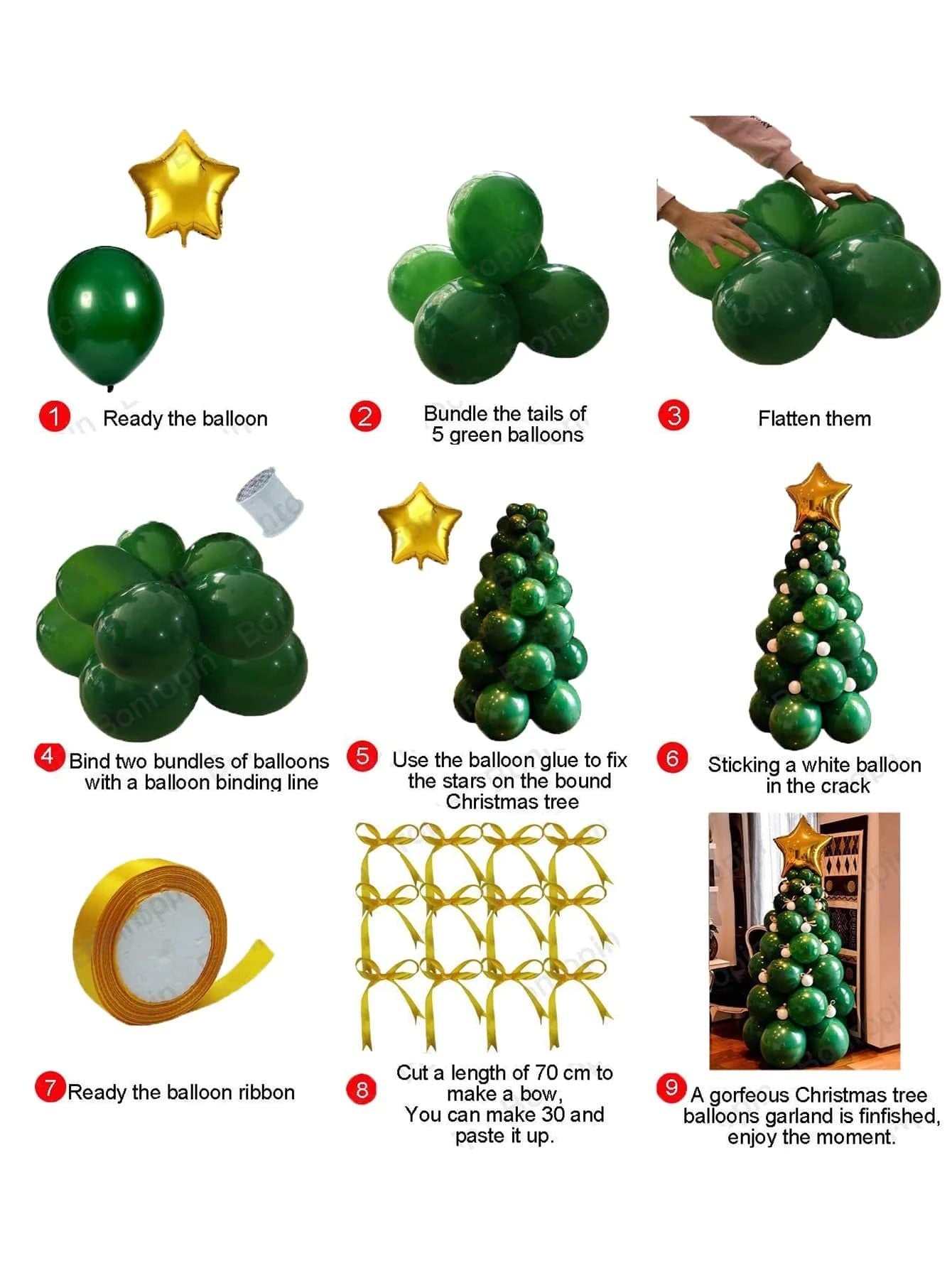 1 Ready the balloon

2 Bundle the tails of 5 green balloons

3 Flatten them

4 Bind two bundles of balloons with a balloon binding line

5 Use the balloon glue to fix the stars on the bound Christmas tree

6 Sticking a white balloon in the crack

7 Ready the balloon ribbon

8 Cut a length of 70 cm to make a bow, You can make 30 and paste it up.

9 A gorfeous Christmas tree balloons garland is finfished, enjoy the moment.