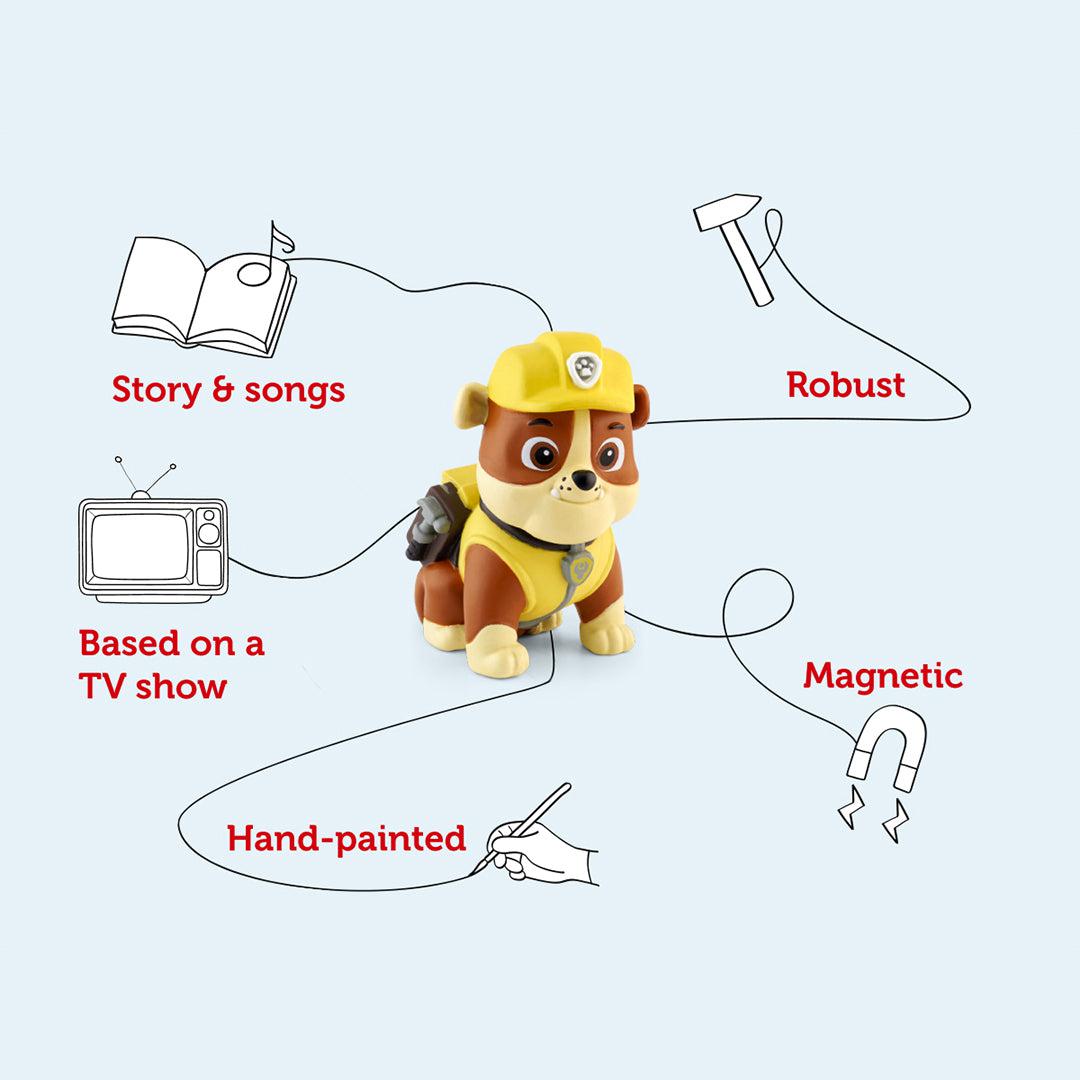 Story & songs

Robust

Based on a TV show

Magnetic

Hand-painted